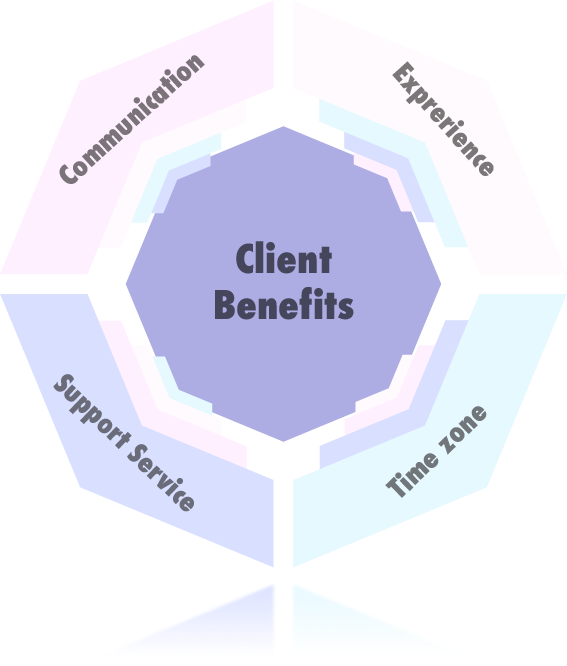 Communication

Exprerience

Client Benefits

Support Service

Time zone